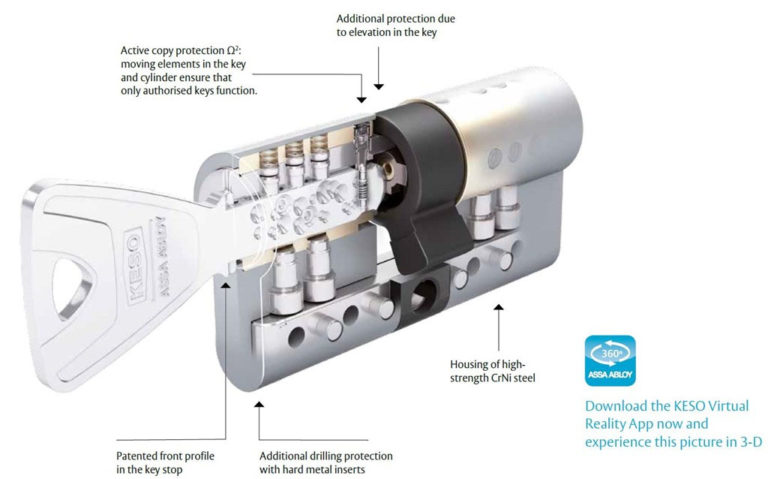 Additional protection due to elevation in the key

Active copy protection $\Omega^2$: moving elements in the key and cylinder ensure that only authorised keys function.

KESO

ASSA ABLOY

Housing of high-strength CrNi steel

360°

ASSA ABLOY

Download the KESO Virtual Reality App now and experience this picture in 3-D

Patented front profile in the key stop

Additional drilling protection with hard metal inserts